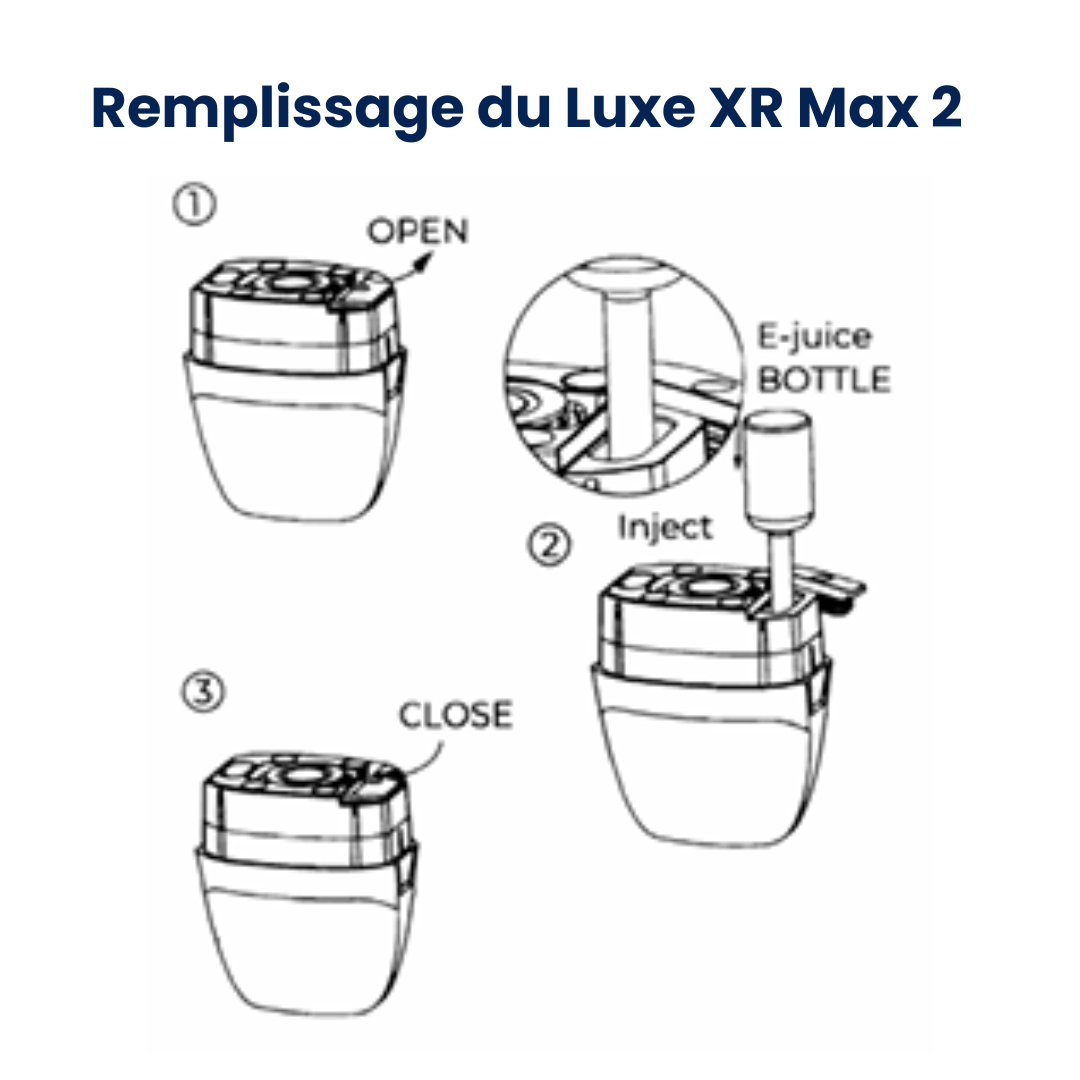 Remplissage du Luxe XR Max 2

①
OPEN

E-juice
BOTTLE

Inject
②

③
CLOSE