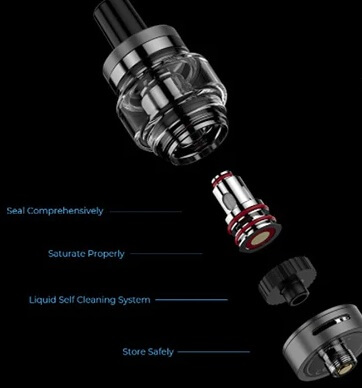 Seal Comprehensively

Saturate Properly

Liquid Self Cleaning System

Store Safely